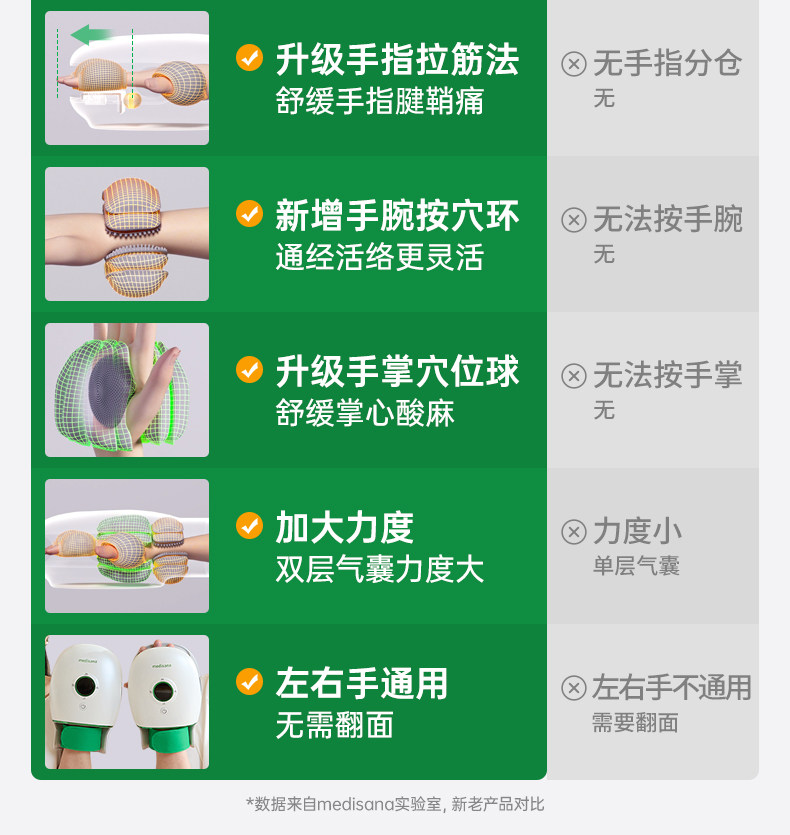 升级手指拉筋法
舒缓手指腱鞘痛

无手指分仓
无

新增手腕按穴环
通经活络更灵活

无法按手腕
无

升级手掌穴位球
舒缓掌心酸麻

无法按手掌
无

加大力度
双层气囊力度大

力度小
单层气囊

medisana

medisana

左右手通用
无需翻面

左右手不通用
需要翻面

*数据来自medisana实验室, 新老产品对比